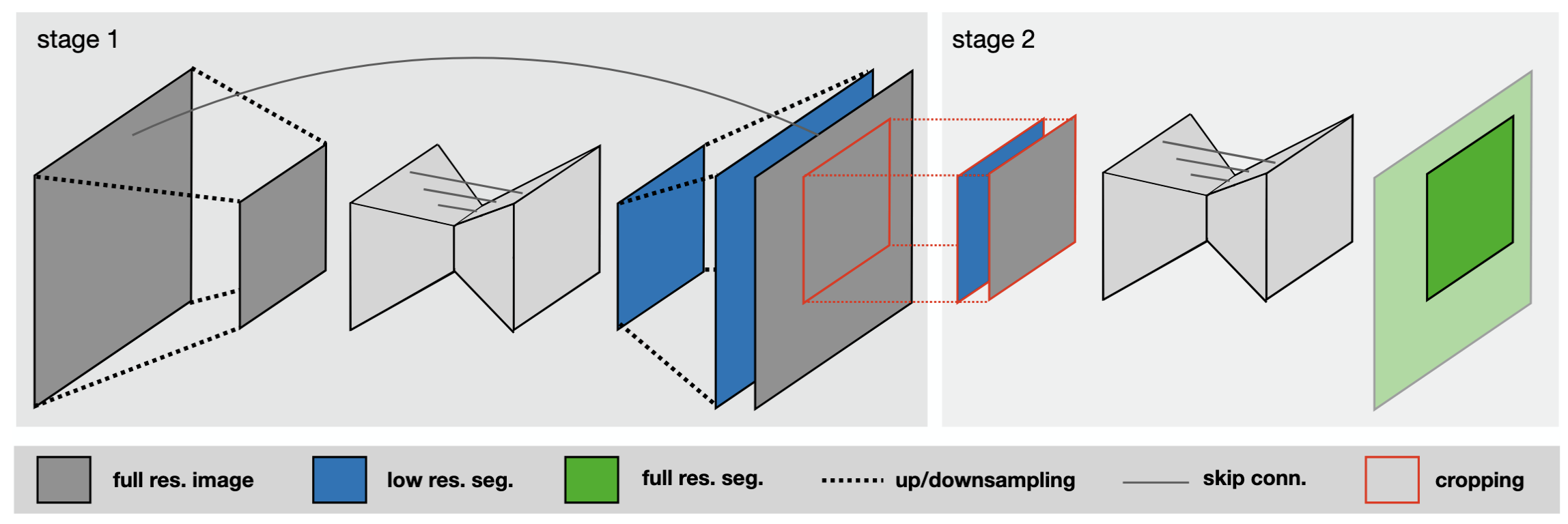 stage 1

stage 2

full res. image

low res. seg.

full res. seg.

up/downsampling

skip conn.

cropping